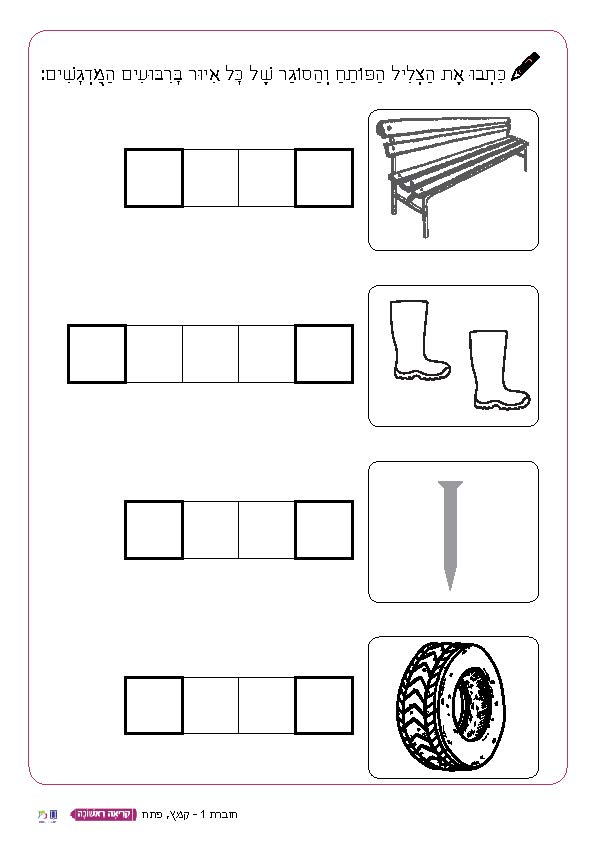 כִּתְבוּ אֶת הַצְּלִיל הַפּוֹתֵחַ וְהַסּוֹגֵר שֶׁל כָּל אִיּוּר בָּרִבּוּעִים הַמֻּדְגָּשִׁים:

חוברת 1 - קמץ, פתח קריאה ראשונה